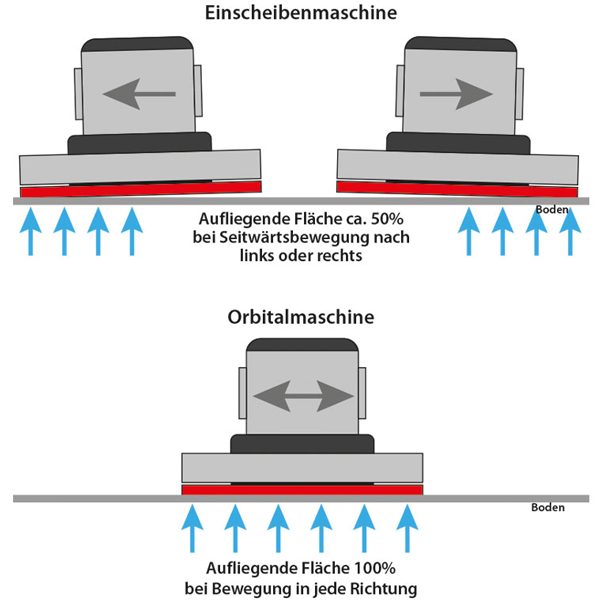 Einscheibenmaschine

Boden

Aufliegende Fläche ca. 50% bei Seitwärtsbewegung nach links oder rechts

Orbitalmaschine

Boden

Aufliegende Fläche 100% bei Bewegung in jede Richtung